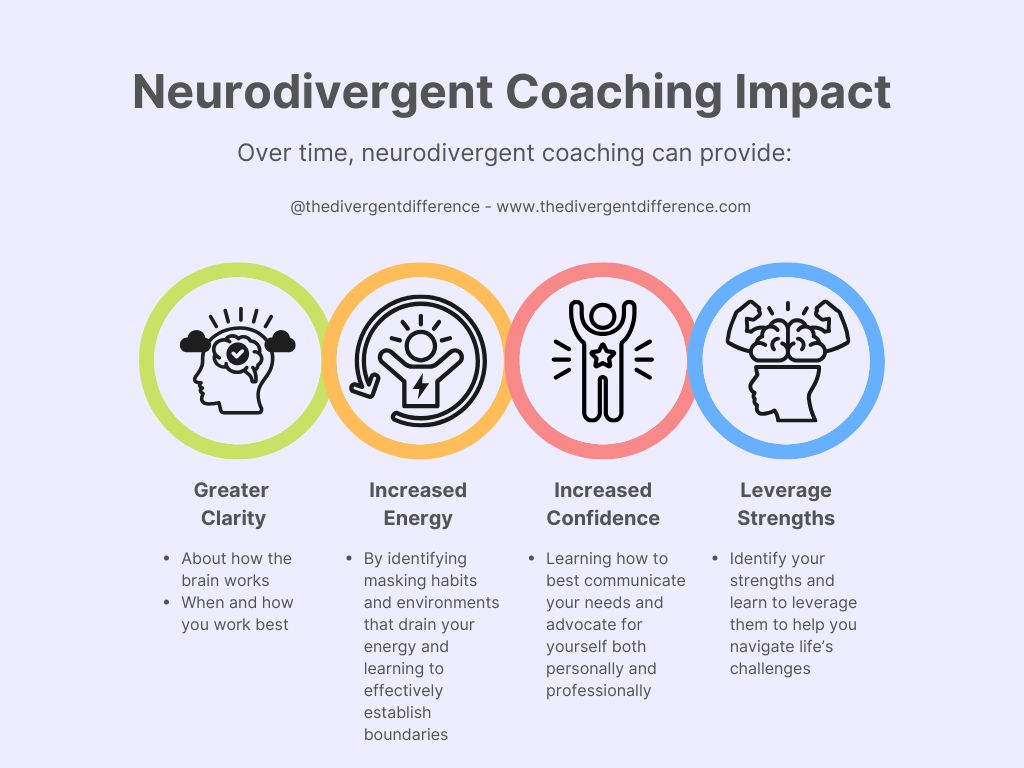 Neurodivergent Coaching Impact

Over time, neurodivergent coaching can provide:

@thedivergentdifference - www.thedivergentdifference.com

Greater Clarity

- About how the brain works
- When and how you work best

Increased Energy

- By identifying masking habits and environments that drain your energy and learning to effectively establish boundaries

Increased Confidence

- Learning how to best communicate your needs and advocate for yourself both personally and professionally

Leverage Strengths

- Identify your strengths and learn to leverage them to help you navigate life's challenges