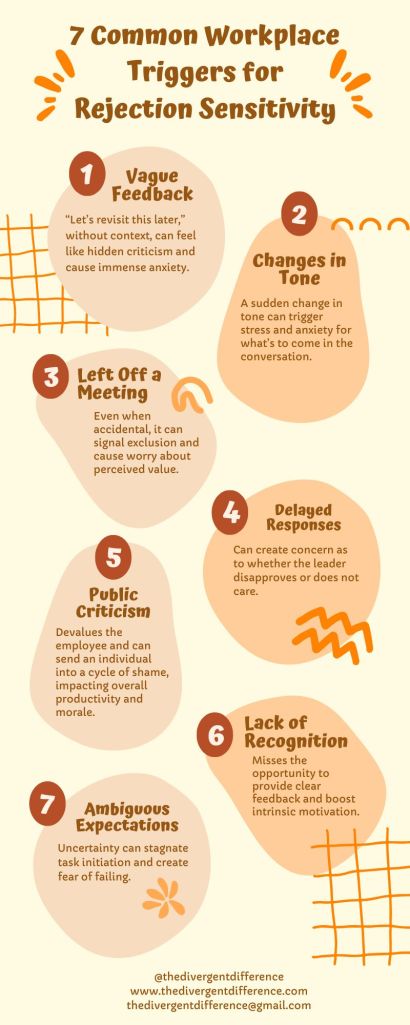 7 Common Workplace Triggers for Rejection Sensitivity

1 Vague Feedback

"Let's revisit this later," without context, can feel like hidden criticism and cause immense anxiety.

2 Changes in Tone

A sudden change in tone can trigger stress and anxiety for what's to come in the conversation.

3 Left Off a Meeting

Even when accidental, it can signal exclusion and cause worry about perceived value.

4 Delayed Responses

Can create concern as to whether the leader disapproves or does not care.

5 Public Criticism

Devalues the employee and can send an individual into a cycle of shame, impacting overall productivity and morale.

6 Lack of Recognition

Misses the opportunity to provide clear feedback and boost intrinsic motivation.

7 Ambiguous Expectations

Uncertainty can stagnate task initiation and create fear of failing.

@thedivergentdifference
www.thedivergentdifference.com
thedivergentdifference@gmail.com