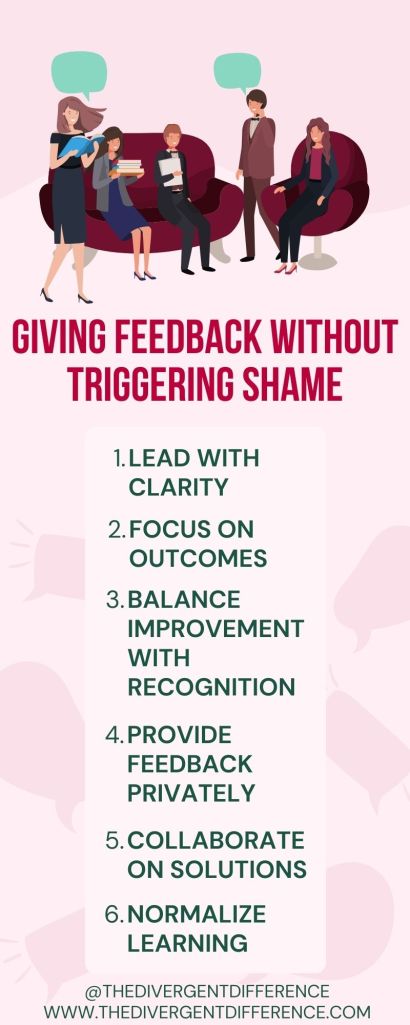 GIVING FEEDBACK WITHOUT TRIGGERING SHAME

1. LEAD WITH CLARITY
2. FOCUS ON OUTCOMES
3. BALANCE IMPROVEMENT WITH RECOGNITION
4. PROVIDE FEEDBACK PRIVATELY
5. COLLABORATE ON SOLUTIONS
6. NORMALIZE LEARNING

@THEDIVERGENTDIFFERENCE
WWW.THEDIVERGENTDIFFERENCE.COM