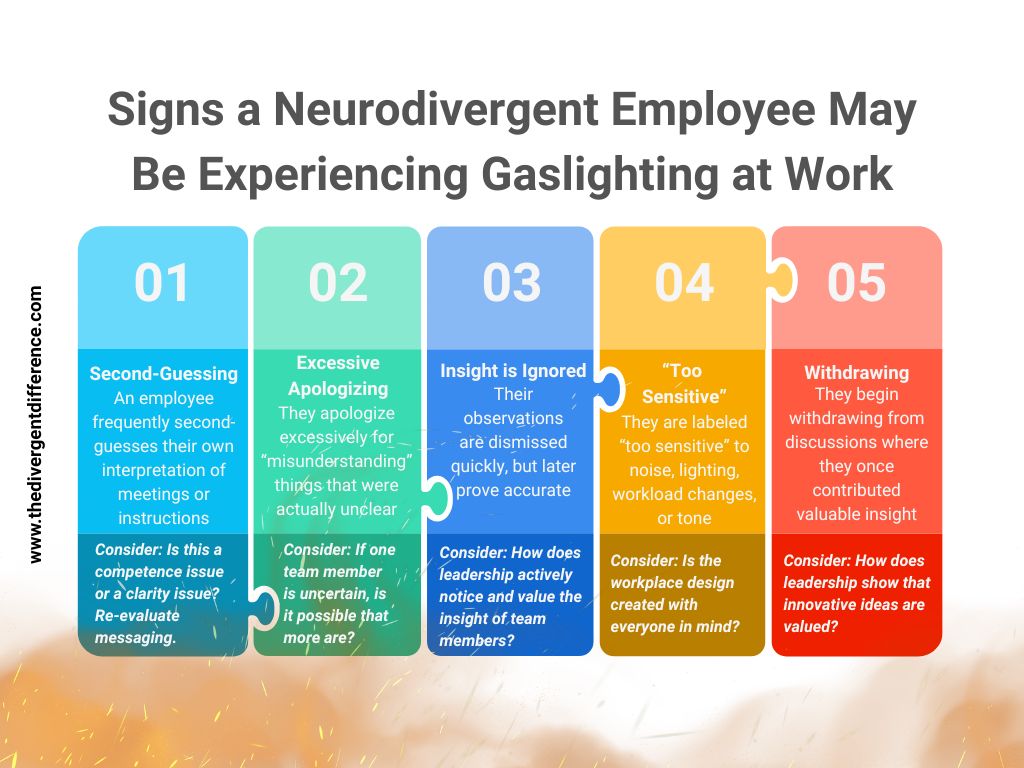 Signs a Neurodivergent Employee May Be Experiencing Gaslighting at Work

www.thedivergentdifference.com

01

Second-Guessing
An employee frequently second-guesses their own interpretation of meetings or instructions

Consider: Is this a competence issue or a clarity issue? Re-evaluate messaging.

02

Excessive Apologizing
They apologize excessively for "misunderstanding" things that were actually unclear

Consider: If one team member is uncertain, is it possible that more are?

03

Insight is Ignored
Their observations are dismissed quickly, but later prove accurate

Consider: How does leadership actively notice and value the insight of team members?

04

"Too Sensitive"
They are labeled "too sensitive" to noise, lighting, workload changes, or tone

Consider: Is the workplace design created with everyone in mind?

05

Withdrawing
They begin withdrawing from discussions where they once contributed valuable insight

Consider: How does leadership show that innovative ideas are valued?